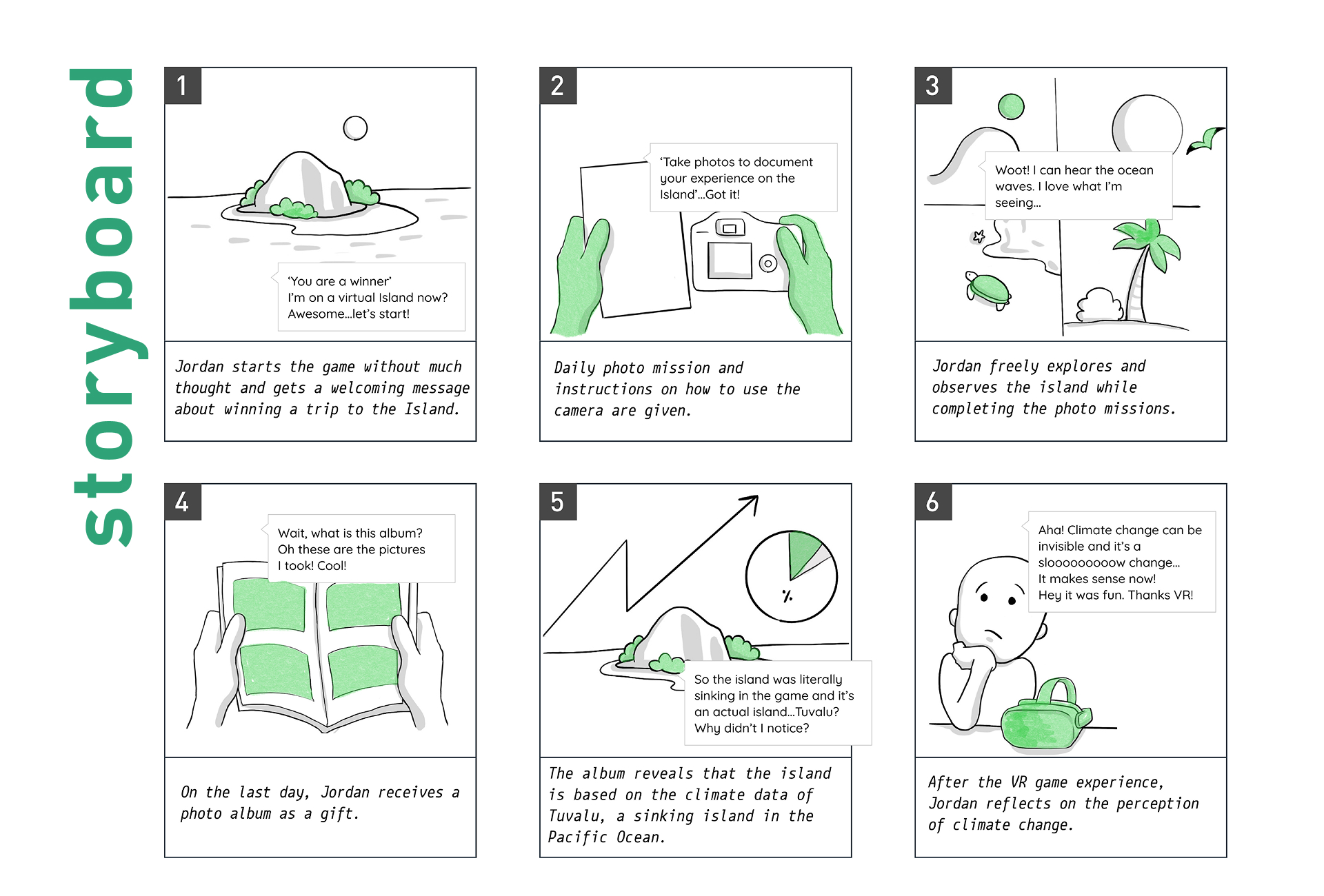 storyboard

1

'You are a winner'
I'm on a virtual Island now?
Awesome...let's start!

Jordan starts the game without much thought and gets a welcoming message about winning a trip to the Island.

2

'Take photos to document your experience on the Island'...Got it!

Daily photo mission and instructions on how to use the camera are given.

3

Woot! I can hear the ocean waves. I love what I'm seeing...

Jordan freely explores and observes the island while completing the photo missions.

4

Wait, what is this album?
Oh these are the pictures
I took! Cool!

On the last day, Jordan receives a photo album as a gift.

5

%

So the island was literally sinking in the game and it's an actual island...Tuvalu?
Why didn't I notice?

The album reveals that the island is based on the climate data of Tuvalu, a sinking island in the Pacific Ocean.

6

Aha! Climate change can be invisible and it's a slooooooooow change...
It makes sense now!
Hey it was fun. Thanks VR!

After the VR game experience, Jordan reflects on the perception of climate change.